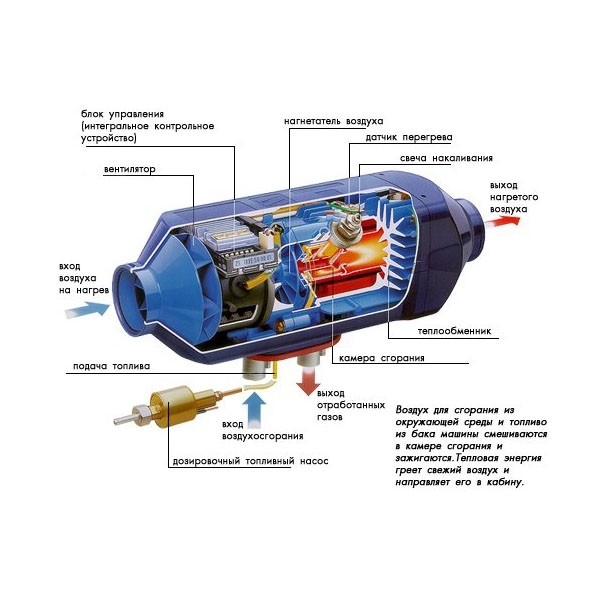 блок управления (интегральное контрольное устройство)

нагнетатель воздуха

датчик перегрева

свеча накаливания

вентилятор

выход нагретого воздуха

вход воздуха на нагрев

теплообменник

камера сгорания

подача топлива

выход отработанных газов

вход воздухосгорания

дозировочный топливный насос

Воздух для сгорания из окружающей среды и топливо из бака машины смешиваются в камере сгорания и зажигаются.Тепловая энергия греет свежий воздух и направляет его в кабину.